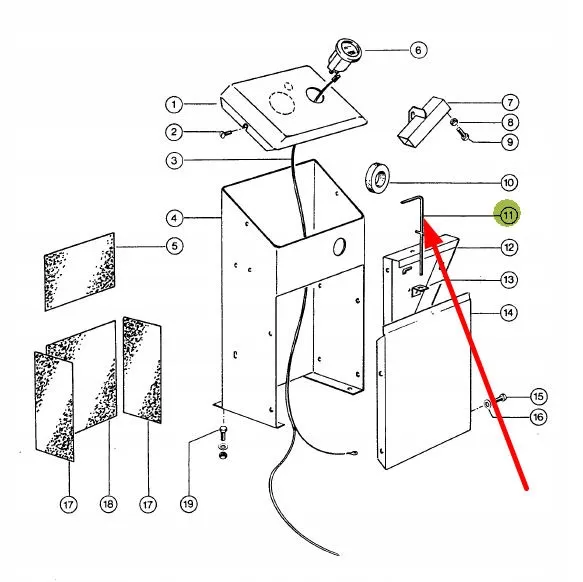 6
1
7
2
8
9
3
10
4
11
5
12
13
14
15
16
17
18
17
19