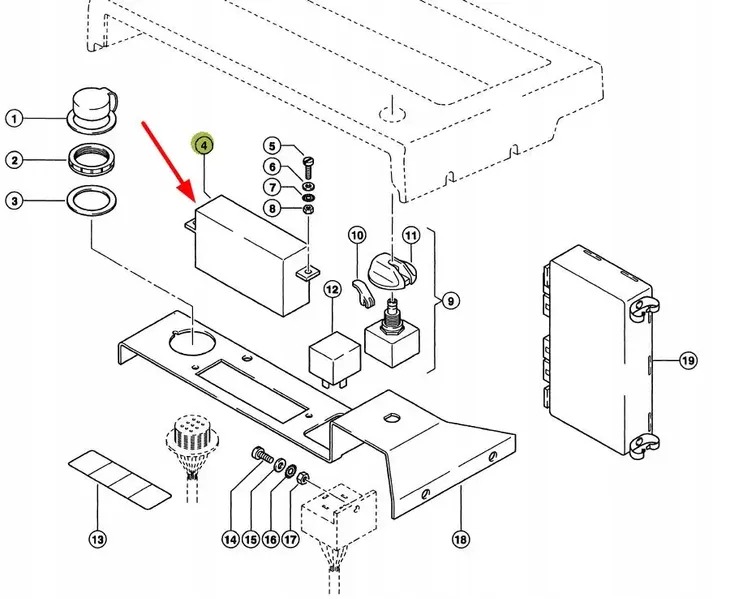 1
2
3
4
5
6
7
8
10
11
9
12
19
13
14
15
16
17
18