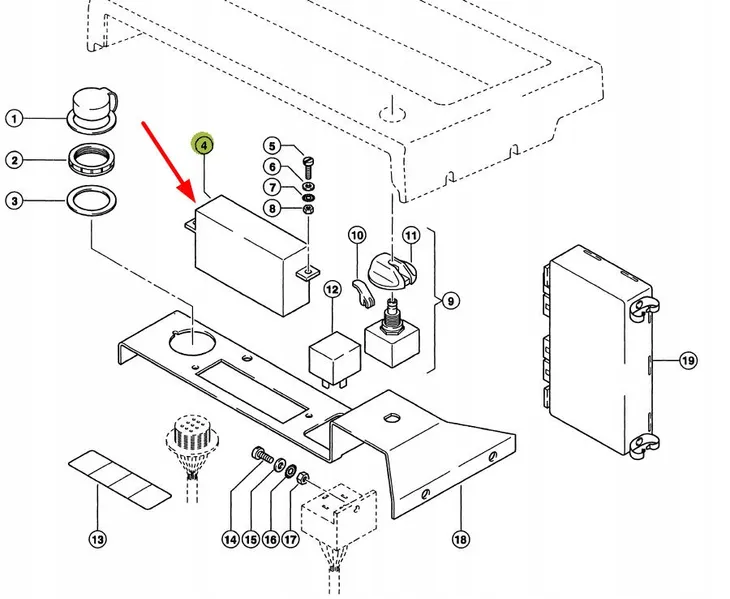 1
2
3
4
5
6
7
8
10
11
9
12
19
13
14
15
16
17
18