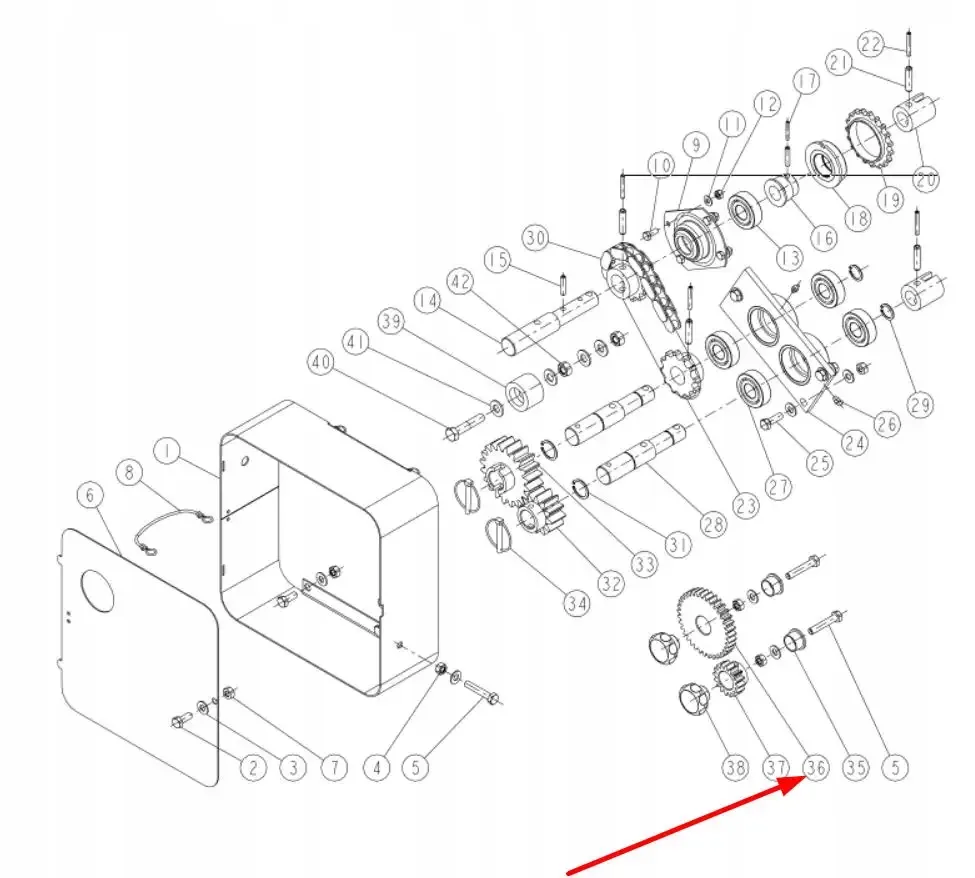 22
21
17
12
11
9
10
20
19
18
16
13
30
15
42
14
39
41
40
29
26
24
25
27
23
28
31
33
32
34
1
8
6
2
3
7
4
5
38
37
36
35
5