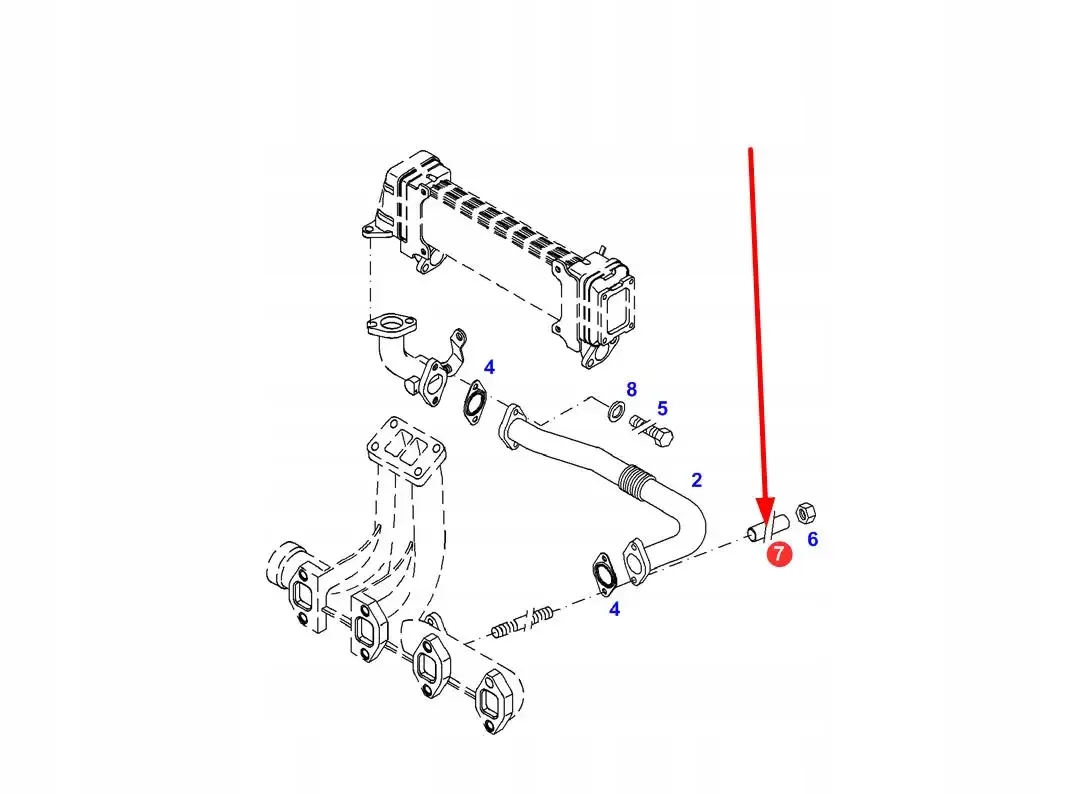 4
8
5
2
7
6
4