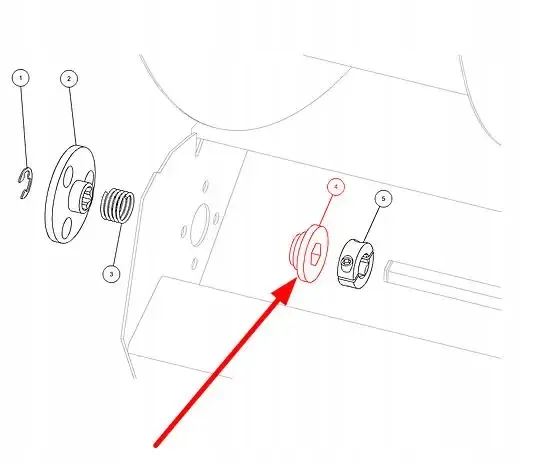 1
2
3
4
5