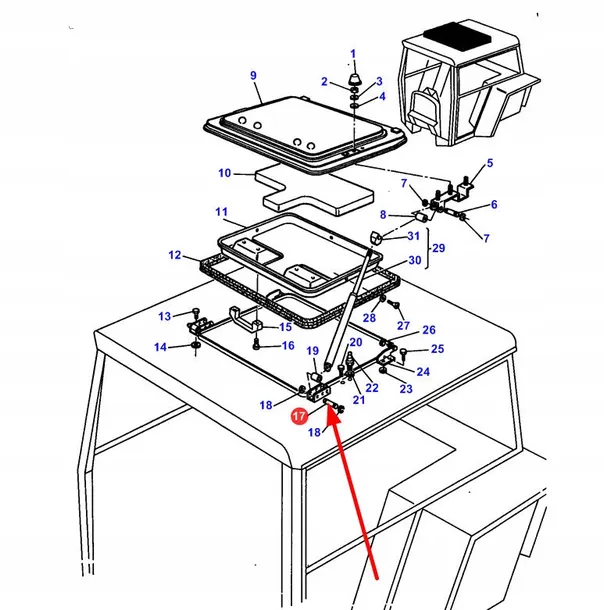 1
2
3
4
9
5
10
7
6
8
7
11
31
29
12
30
13
28
27
15
26
14
16
25
19
20
24
22
23
21
18
17
18