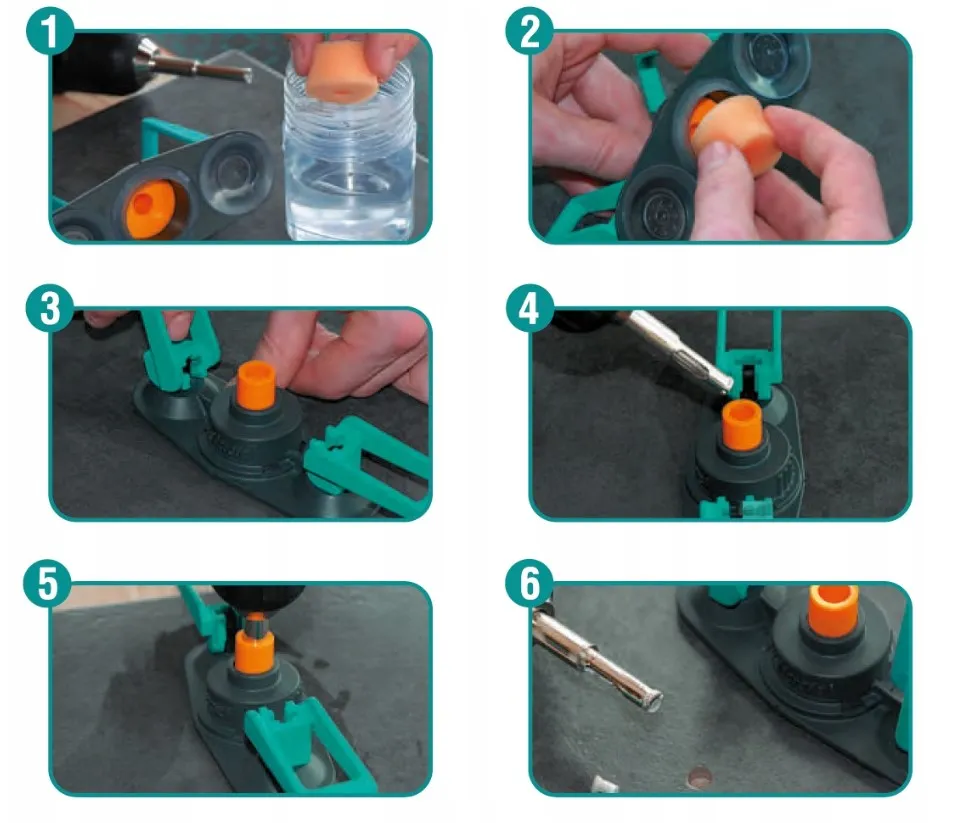 1

2

3

4

5

6