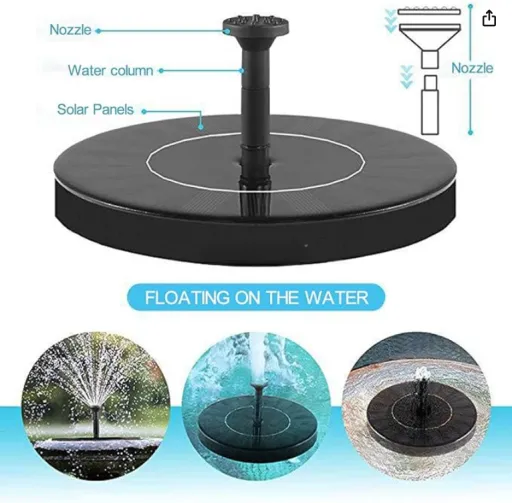 Nozzle
Water column
Solar Panels
Nozzle
FLOATING ON THE WATER