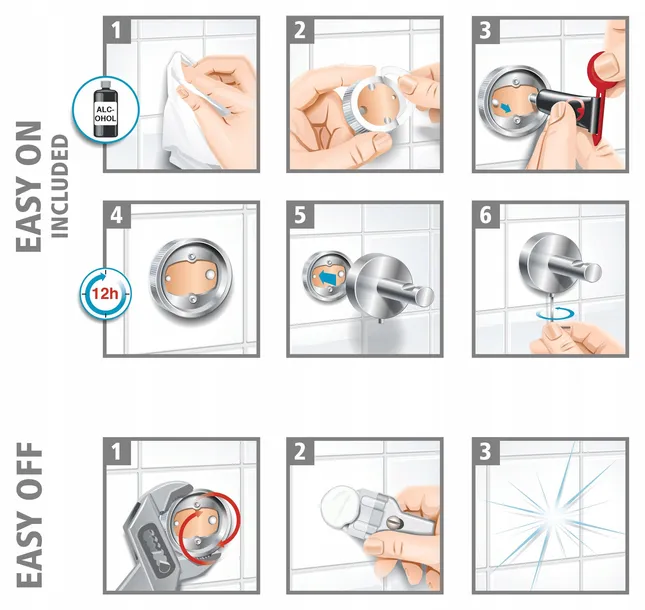 EASY ON
INCLUDED

1
ALC-OHOL

2

3

4
12h

5

6

EASY OFF

1

2

3