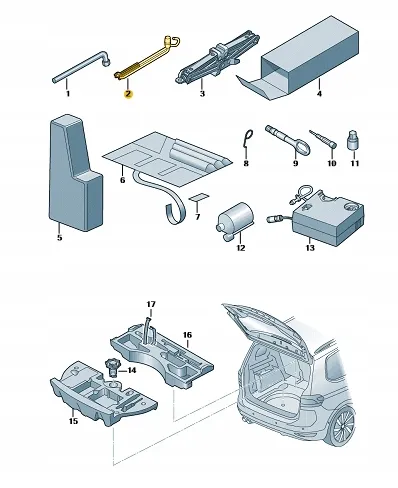 1
2
3
4
5
6
7
8
9
10
11
12
13
17
16
14
15