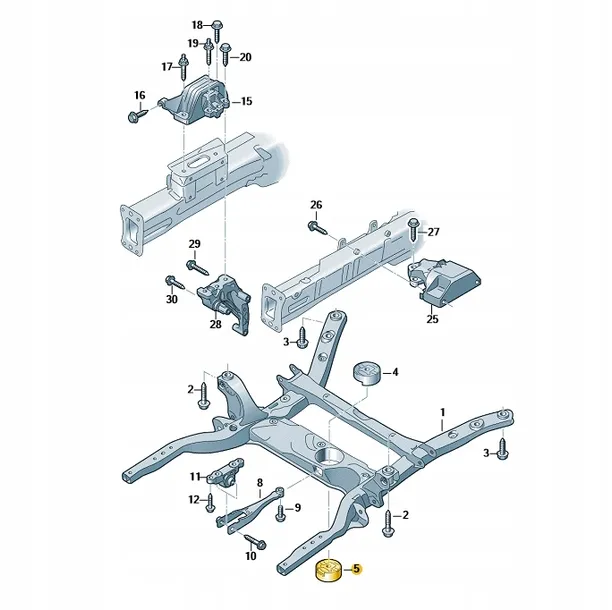 18
19
20
17
16
15
26
27
29
30
28
25
3
4
2
1
3
11
8
12
9
2
10
5