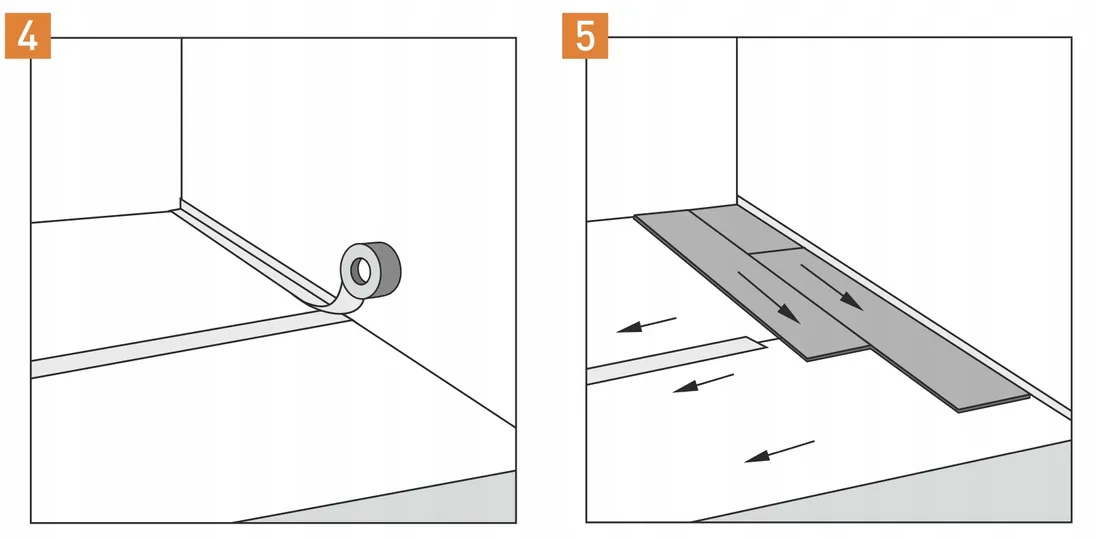 4

5