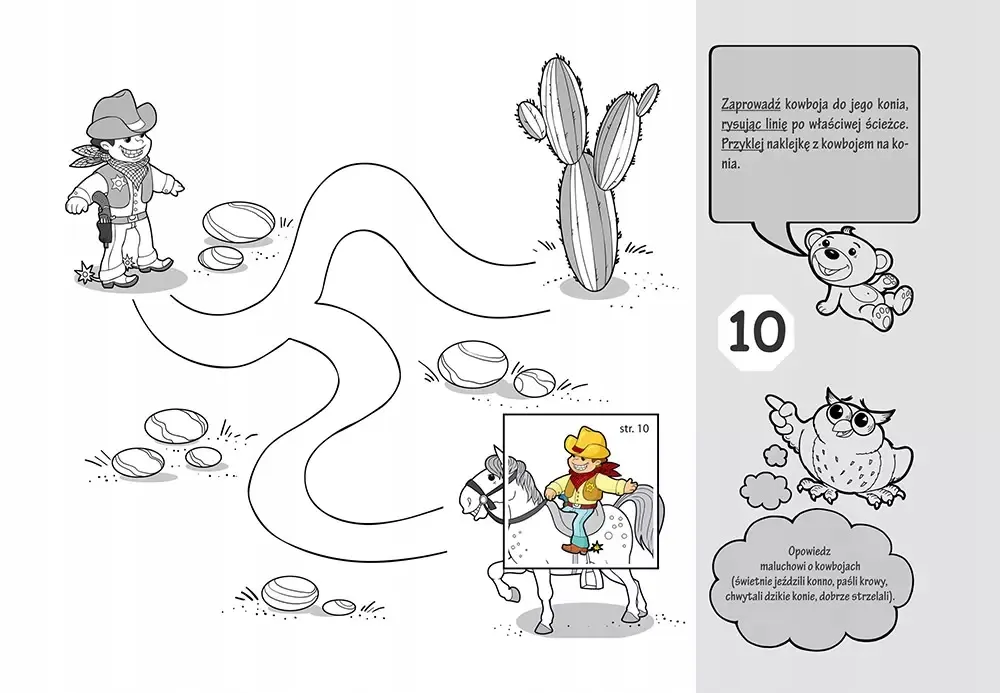 str. 10

Zaprowadź kowboja do jego konia, rysując linię po właściwej ścieżce. Przyklej naklejkę z kowbojem na konia.

10

Opowiedz maluchowi o kowbojach (świetnie jeździli konno, paśli krowy, chwytali dzikie konie, dobrze strzelali).