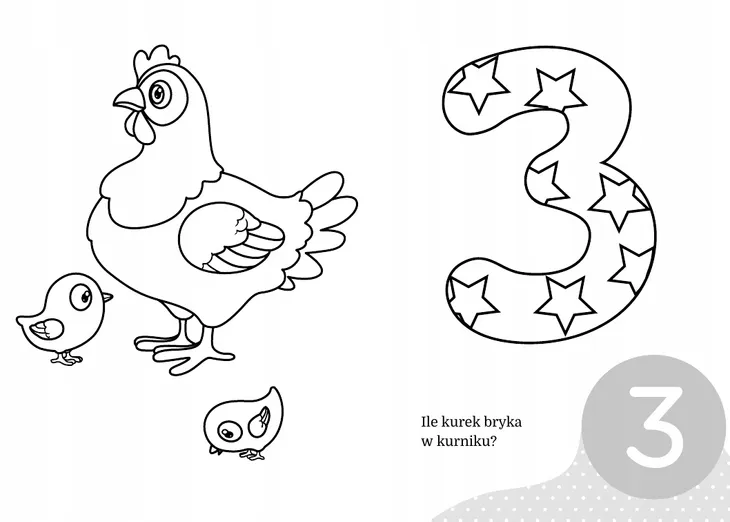 3

Ile kurek bryka w kurniku?

3