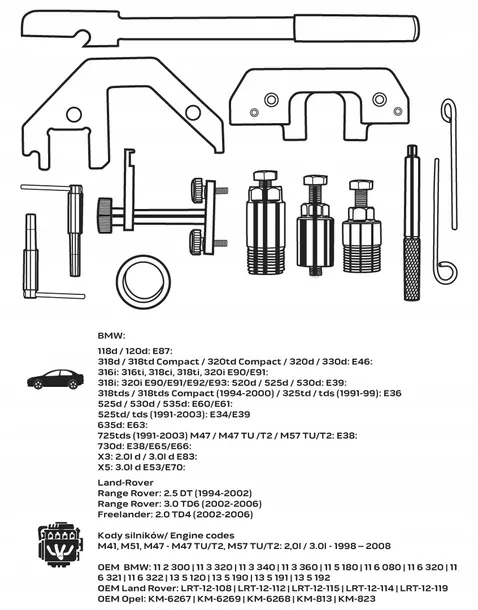 BMW:

118d / 120d: E87:
318d / 318td Compact / 320td Compact / 320d / 330d: E46:
316i: 316ti, 318ci, 318ti, 320i E90/E91:
318i: 320i E90/E91/E92/E93: 520d / 525d / 530d: E39:
318tds / 318tds Compact (1994-2000) / 325td / tds (1991-99): E36
525d / 530d / 535d: E60/E61:
525td/ tds (1991-2003): E34/E39
635d: E63:
725tds (1991-2003) M47 / M47 TU /T2 / M57 TU/T2: E38:
730d: E38/E65/E66:
X3: 2.0l d / 3.0l d E83:
X5: 3.0l d E53/E70:

Land-Rover
Range Rover: 2.5 DT (1994-2002)
Range Rover: 3.0 TD6 (2002-2006)
Freelander: 2.0 TD4 (2002-2006)

Kody silników/ Engine codes
M41, M51, M47 - M47 TU/T2, M57 TU/T2: 2,0l / 3.0l - 1998 – 2008

OEM BMW: 11 2 300 | 11 3 320 | 11 3 340 | 11 3 360 | 11 5 180 | 11 6 080 | 11 6 320 | 11 6 321 | 11 6 322 | 13 5 120 | 13 5 190 | 13 5 191 | 13 5 192
OEM Land Rover: LRT-12-108 | LRT-12-112 | LRT-12-115 | LRT-12-114 | LRT-12-119
OEM Opel: KM-6267 | KM-6269 | KM-6268 | KM-813 | KM-823