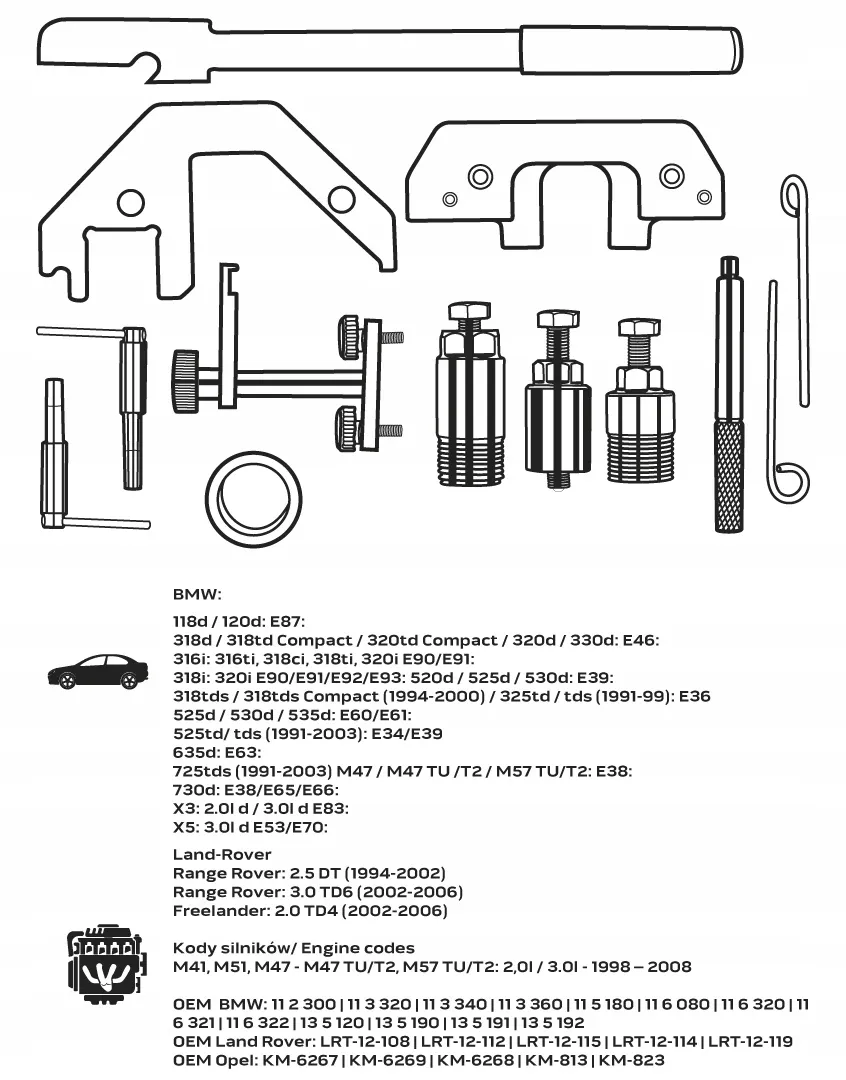 BMW:

118d / 120d: E87:
318d / 318td Compact / 320td Compact / 320d / 330d: E46:
316i: 316ti, 318ci, 318ti, 320i E90/E91:
318i: 320i E90/E91/E92/E93: 520d / 525d / 530d: E39:
318tds / 318tds Compact (1994-2000) / 325td / tds (1991-99): E36
525d / 530d / 535d: E60/E61:
525td/ tds (1991-2003): E34/E39
635d: E63:
725tds (1991-2003) M47 / M47 TU /T2 / M57 TU/T2: E38:
730d: E38/E65/E66:
X3: 2.0l d / 3.0l d E83:
X5: 3.0l d E53/E70:

Land-Rover
Range Rover: 2.5 DT (1994-2002)
Range Rover: 3.0 TD6 (2002-2006)
Freelander: 2.0 TD4 (2002-2006)

Kody silników/ Engine codes
M41, M51, M47 - M47 TU/T2, M57 TU/T2: 2,0l / 3.0l - 1998 – 2008

OEM BMW: 11 2 300 | 11 3 320 | 11 3 340 | 11 3 360 | 11 5 180 | 11 6 080 | 11 6 320 | 11 6 321 | 11 6 322 | 13 5 120 | 13 5 190 | 13 5 191 | 13 5 192
OEM Land Rover: LRT-12-108 | LRT-12-112 | LRT-12-115 | LRT-12-114 | LRT-12-119
OEM Opel: KM-6267 | KM-6269 | KM-6268 | KM-813 | KM-823