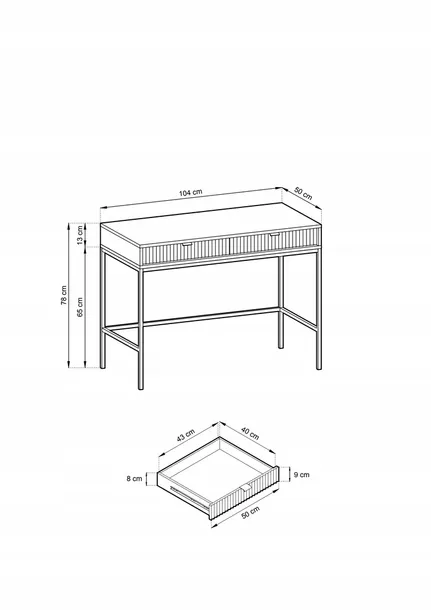 104 cm
50 cm
13 cm
78 cm
65 cm
43 cm
40 cm
8 cm
9 cm
50 cm