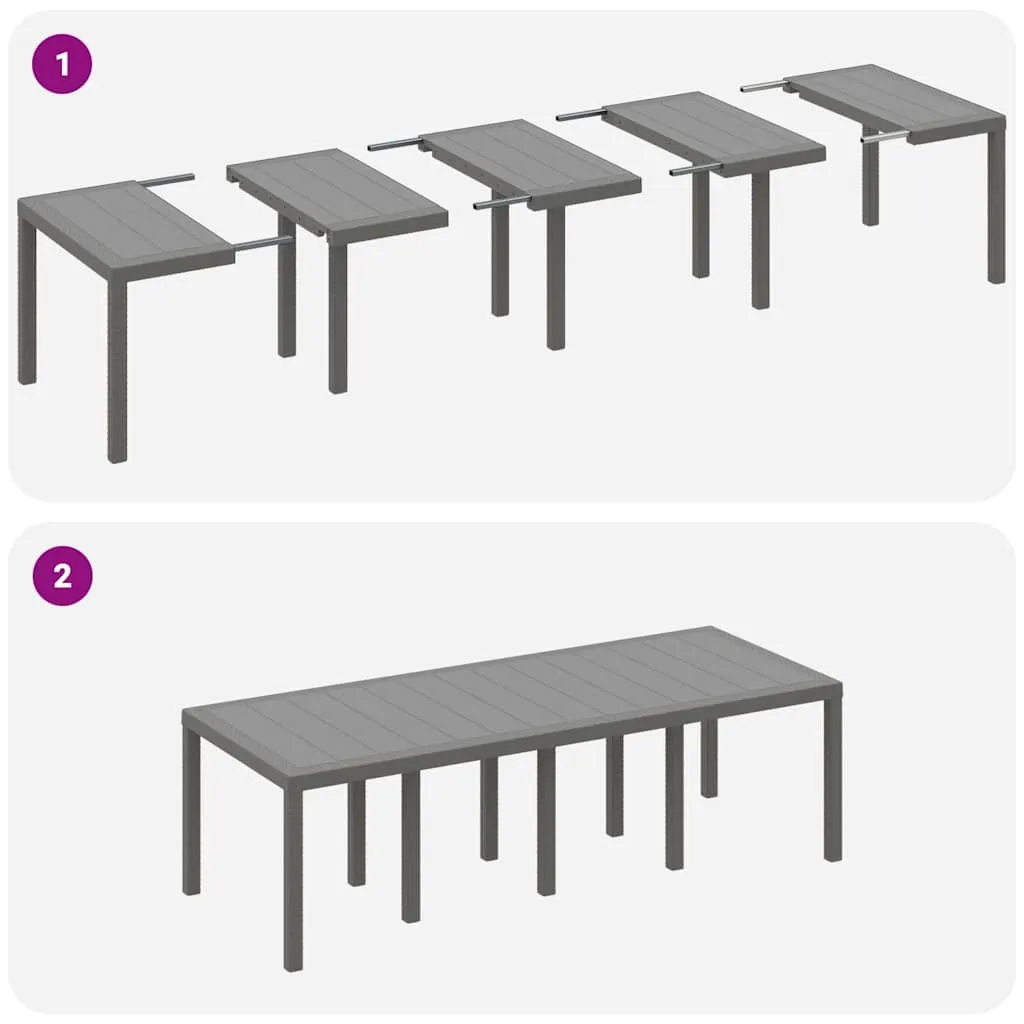 1

2