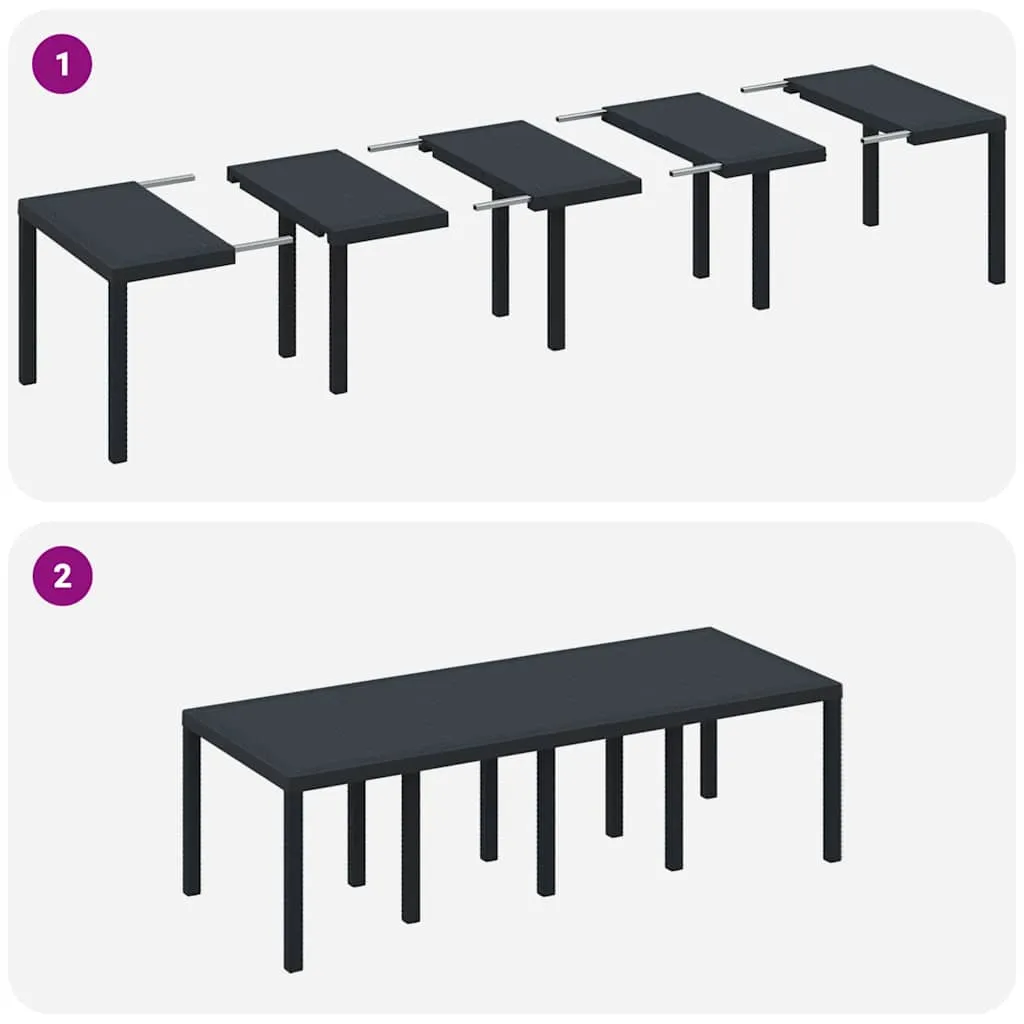 1

2