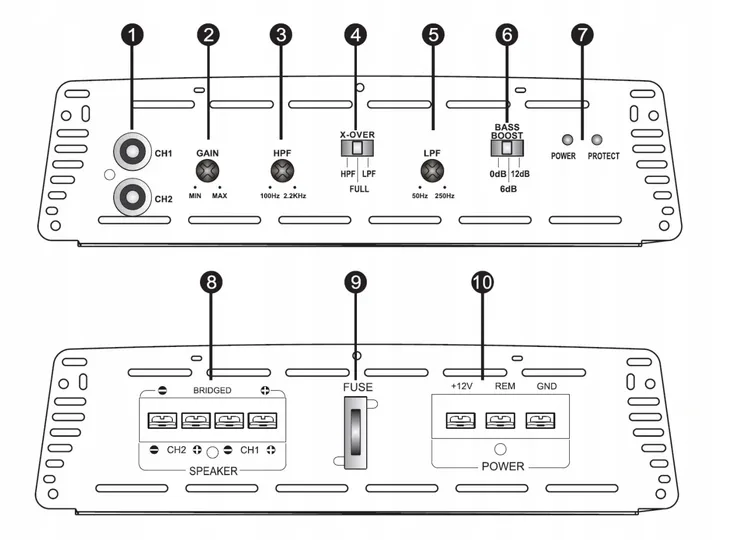 1 2 3 4 5 6 7

CH1
CH2
GAIN
MIN MAX
HPF
100Hz 2.2KHz
X-OVER
HPF LPF
FULL
LPF
50Hz 250Hz
BASS BOOST
0dB 12dB
6dB
POWER PROTECT

8 9 10

BRIDGED
CH2 CH1
SPEAKER
FUSE
+12V REM GND
POWER