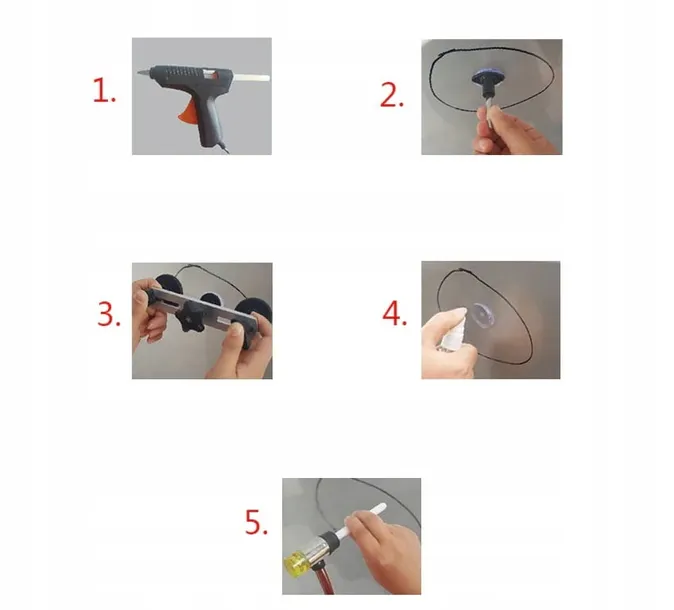 1.

2.

3.

4.

5.