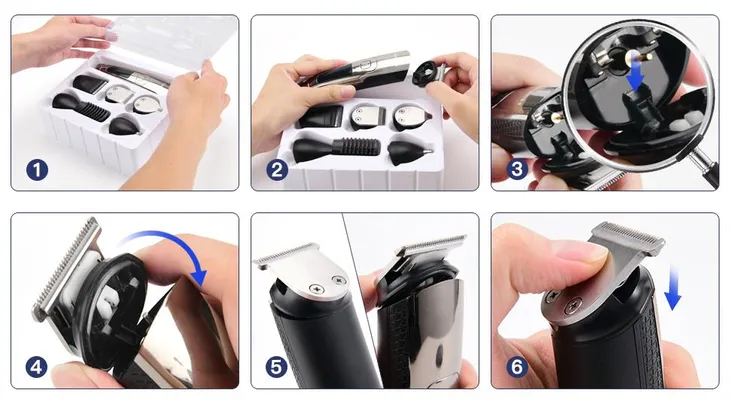 1

2

3

4

5

6