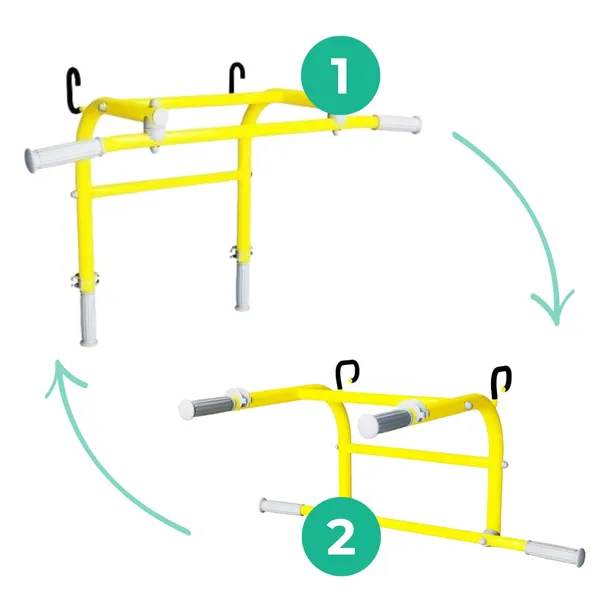 1

2