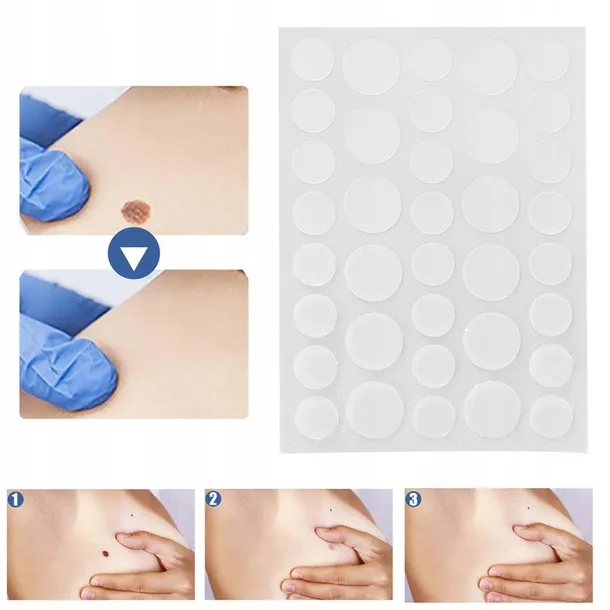 1

2

3