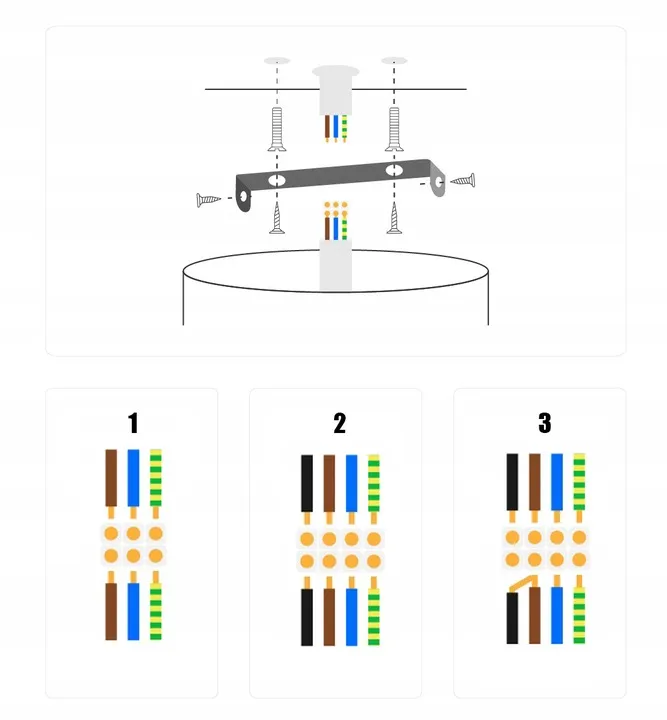 1

2

3