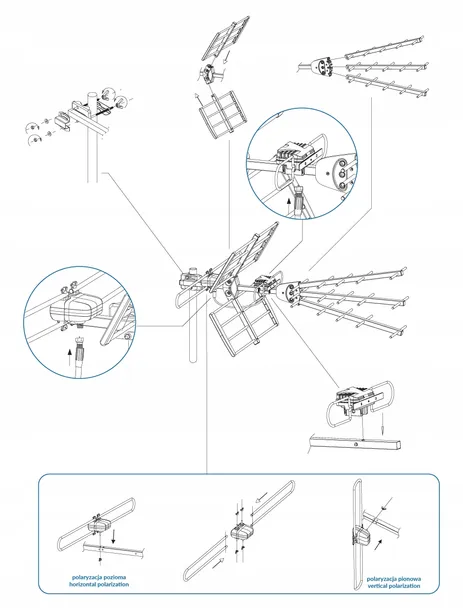 polaryzacja pozioma
horizontal polarization

polaryzacja pionowa
vertical polarization