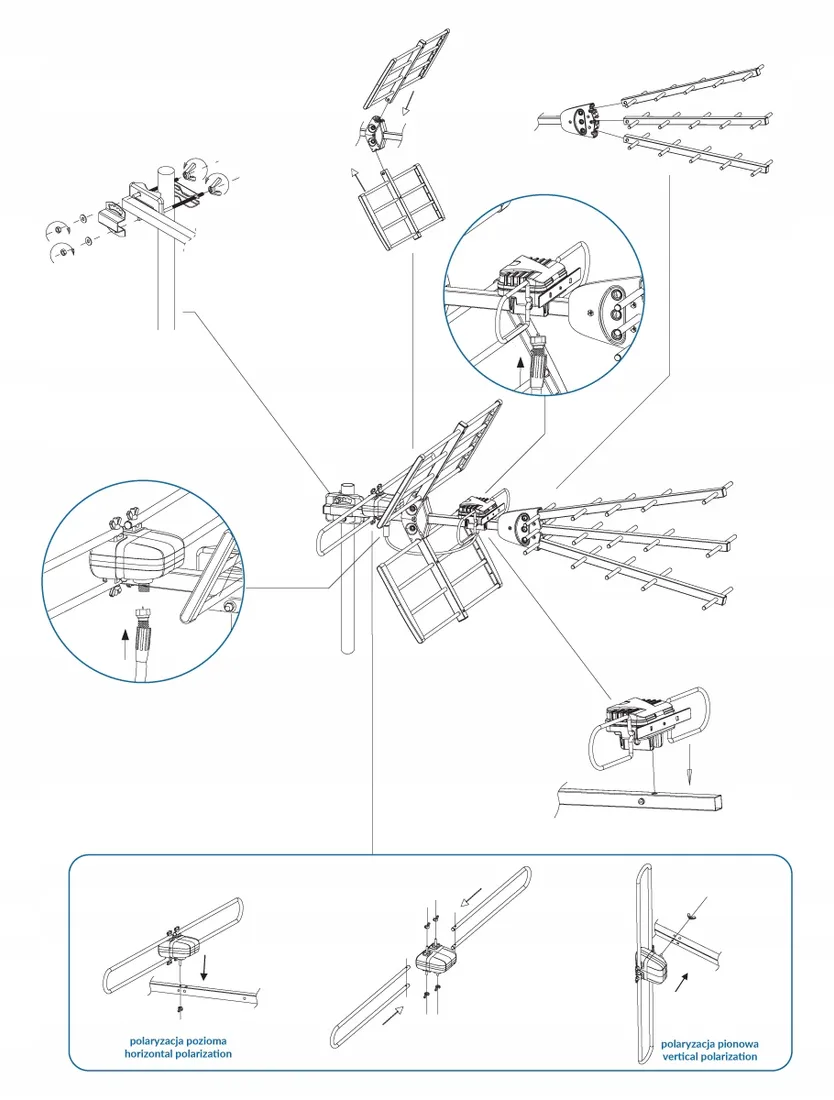 polaryzacja pozioma
horizontal polarization

polaryzacja pionowa
vertical polarization