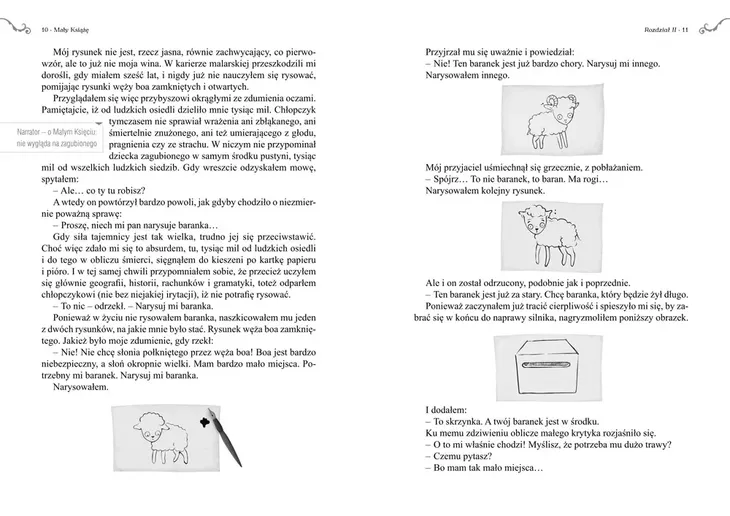 10 - Mały Książę

Mój rysunek nie jest, rzecz jasna, równie zachwycający, co pierwowzór, ale to już nie moja wina. W karierze malarskiej przeszkodzili mi dorośli, gdy miałem sześć lat, i nigdy już nie nauczyłem się rysować, pomijając rysunki węży boa zamkniętych i otwartych.

Przyglądałem się więc przybyszowi okrągłymi ze zdumienia oczami. Pamiętajcie, iż od ludzkich osiedli dzieliło mnie tysiąc mil. Chłopczyk tymczasem nie sprawiał wrażenia ani zbłąkanego, ani śmiertelnie znużonego, ani też umierającego z głodu, pragnienia czy ze strachu. W niczym nie przypominał dziecka zagubionego w samym środku pustyni, tysiąc mil od wszelkich ludzkich siedzib. Gdy wreszcie odzyskałem mowę, spytałem:

Narrator – o Małym Księciu: nie wygląda na zagubionego

– Ale… co ty tu robisz?

A wtedy on powtórzył bardzo powoli, jak gdyby chodziło o niezmiernie poważną sprawę:

– Proszę, niech mi pan narysuje baranka…

Gdy siła tajemnicy jest tak wielka, trudno jej się przeciwstawić. Choć więc zdało mi się to absurdem, tu, tysiąc mil od ludzkich osiedli i do tego w obliczu śmierci, sięgnąłem do kieszeni po kartkę papieru i pióro. I w tej samej chwili przypomniałem sobie, że przecież uczyłem się głównie geografii, historii, rachunków i gramatyki, toteż odparłem chłopczykowi (nie bez niejakiej irytacji), iż nie potrafię rysować.

– To nic – odrzekł. – Narysuj mi baranka.

Ponieważ w życiu nie rysowałem baranka, naszkicowałem mu jeden z dwóch rysunków, na jakie mnie było stać. Rysunek węża boa zamkniętego. Jakież było moje zdumienie, gdy rzekł:

– Nie! Nie chcę słonia połkniętego przez węża boa! Boa jest bardzo niebezpieczny, a słoń okropnie wielki. Mam bardzo mało miejsca. Potrzebny mi baranek. Narysuj mi baranka.

Narysowałem.

Rozdział II - 11

Przyjrzał mu się uważnie i powiedział:

– Nie! Ten baranek jest już bardzo chory. Narysuj mi innego.

Narysowałem innego.

Mój przyjaciel uśmiechnął się grzecznie, z pobłażaniem.

– Spójrz… To nie baranek, to baran. Ma rogi…

Narysowałem kolejny rysunek.

Ale i on został odrzucony, podobnie jak i poprzednie.

– Ten baranek jest już za stary. Chcę baranka, który będzie żył długo.

Ponieważ zaczynałem już tracić cierpliwość i spieszyło mi się, by zabrać się w końcu do naprawy silnika, nagryzmoliłem poniższy obrazek.

I dodałem:

– To skrzynka. A twój baranek jest w środku.

Ku memu zdziwieniu oblicze małego krytyka rozjaśniło się.

– O to mi właśnie chodzi! Myślisz, że potrzeba mu dużo trawy?

– Czemu pytasz?

– Bo mam tak mało miejsca…