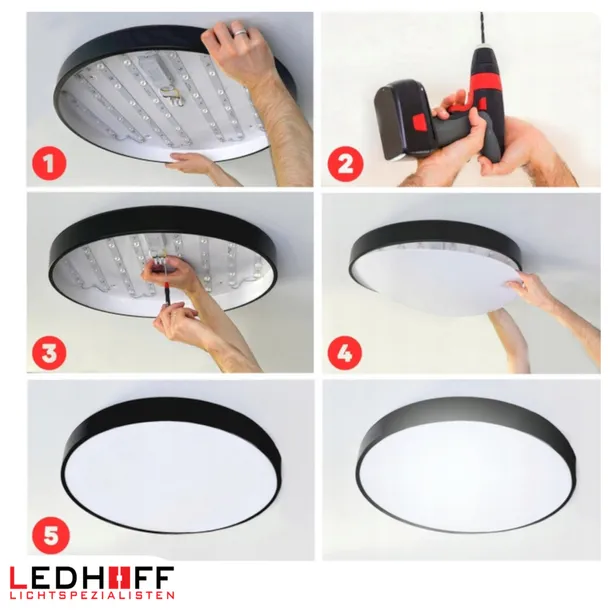 1

2

3

4

5

LEDHOFF
LICHTSPEZIALISTEN