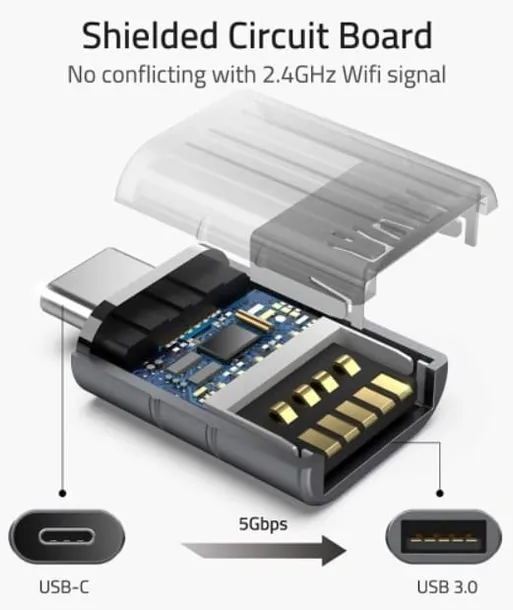 Shielded Circuit Board
No conflicting with 2.4GHz Wifi signal

5Gbps

USB-C

USB 3.0