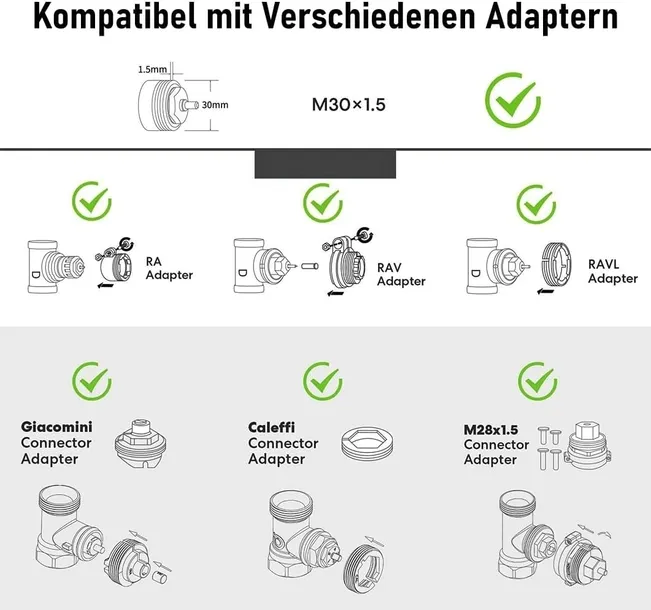 Kompatibel mit Verschiedenen Adaptern

1.5mm
30mm
M30×1.5

RA Adapter

RAV Adapter

RAVL Adapter

Giacomini Connector Adapter

Caleffi Connector Adapter

M28x1.5 Connector Adapter