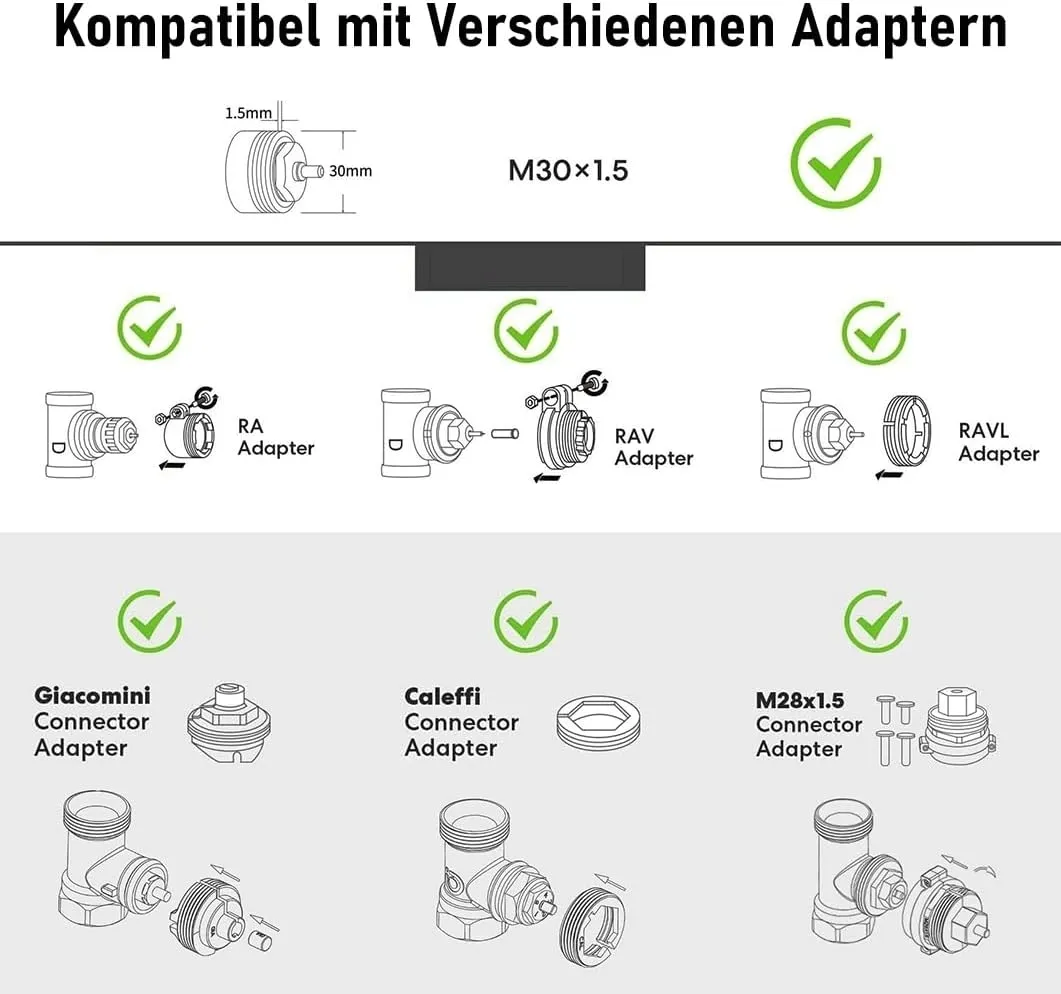 Kompatibel mit Verschiedenen Adaptern

1.5mm
30mm
M30×1.5

RA Adapter

RAV Adapter

RAVL Adapter

Giacomini Connector Adapter

Caleffi Connector Adapter

M28x1.5 Connector Adapter