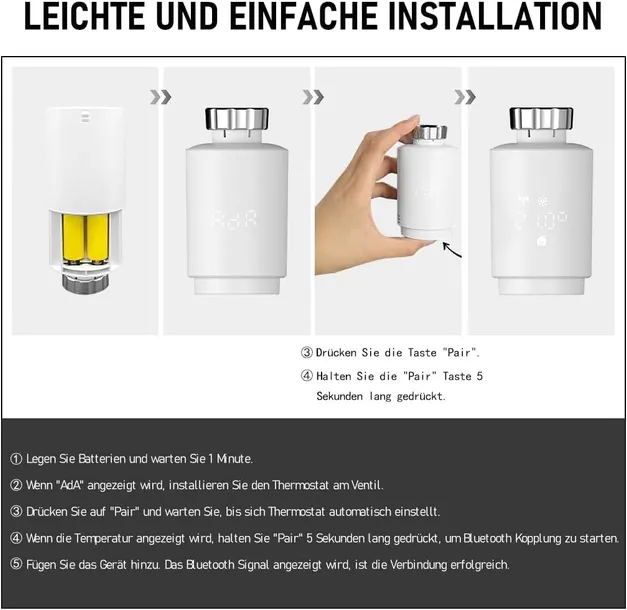 LEICHTE UND EINFACHE INSTALLATION

AdA

21.0°

③ Drücken Sie die Taste "Pair".

④ Halten Sie die "Pair" Taste 5 Sekunden lang gedrückt.

① Legen Sie Batterien und warten Sie 1 Minute.

② Wenn "AdA" angezeigt wird, installieren Sie den Thermostat am Ventil.

③ Drücken Sie auf "Pair" und warten Sie, bis sich Thermostat automatisch einstellt.

④ Wenn die Temperatur angezeigt wird, halten Sie "Pair" 5 Sekunden lang gedrückt, um Bluetooth Kopplung zu starten.

⑤ Fügen Sie das Gerät hinzu. Das Bluetooth Signal angezeigt wird, ist die Verbindung erfolgreich.