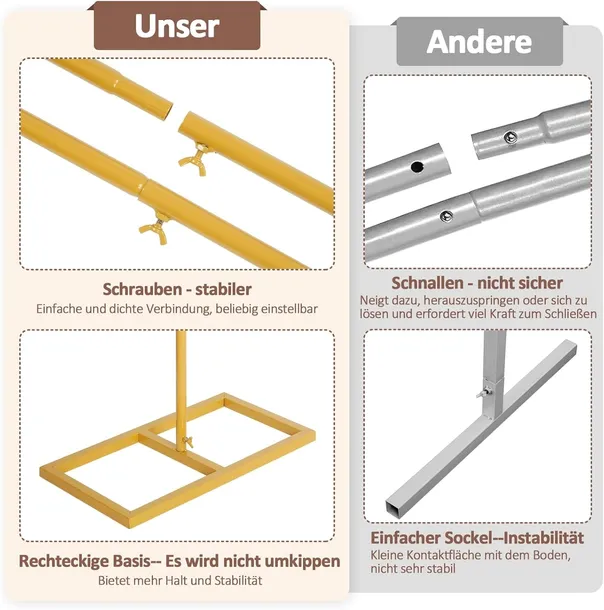 Unser

Schrauben - stabiler
Einfache und dichte Verbindung, beliebig einstellbar

Rechteckige Basis-- Es wird nicht umkippen
Bietet mehr Halt und Stabilität

Andere

Schnallen - nicht sicher
Neigt dazu, herauszuspringen oder sich zu lösen und erfordert viel Kraft zum Schließen

Einfacher Sockel--Instabilität
Kleine Kontaktfläche mit dem Boden, nicht sehr stabil