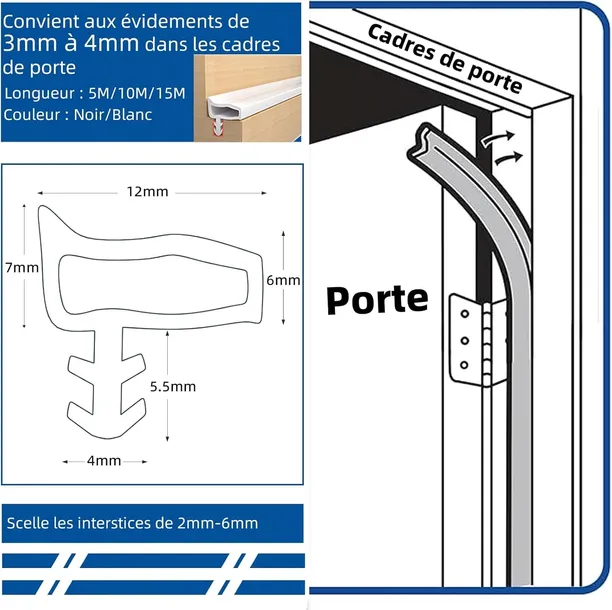 Convient aux évidements de 3mm à 4mm dans les cadres de porte
Longueur : 5M/10M/15M
Couleur : Noir/Blanc

12mm
7mm
6mm
5.5mm
4mm

Scelle les interstices de 2mm-6mm

Cadres de porte

Porte