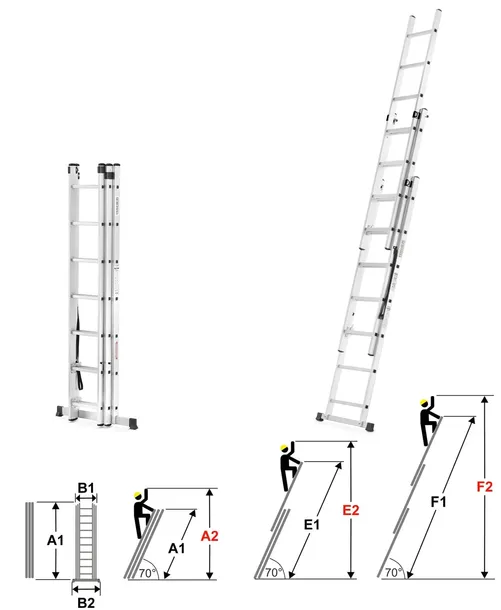 B1
A1
B2
A1
A2
70°
E1
E2
70°
F1
F2
70°