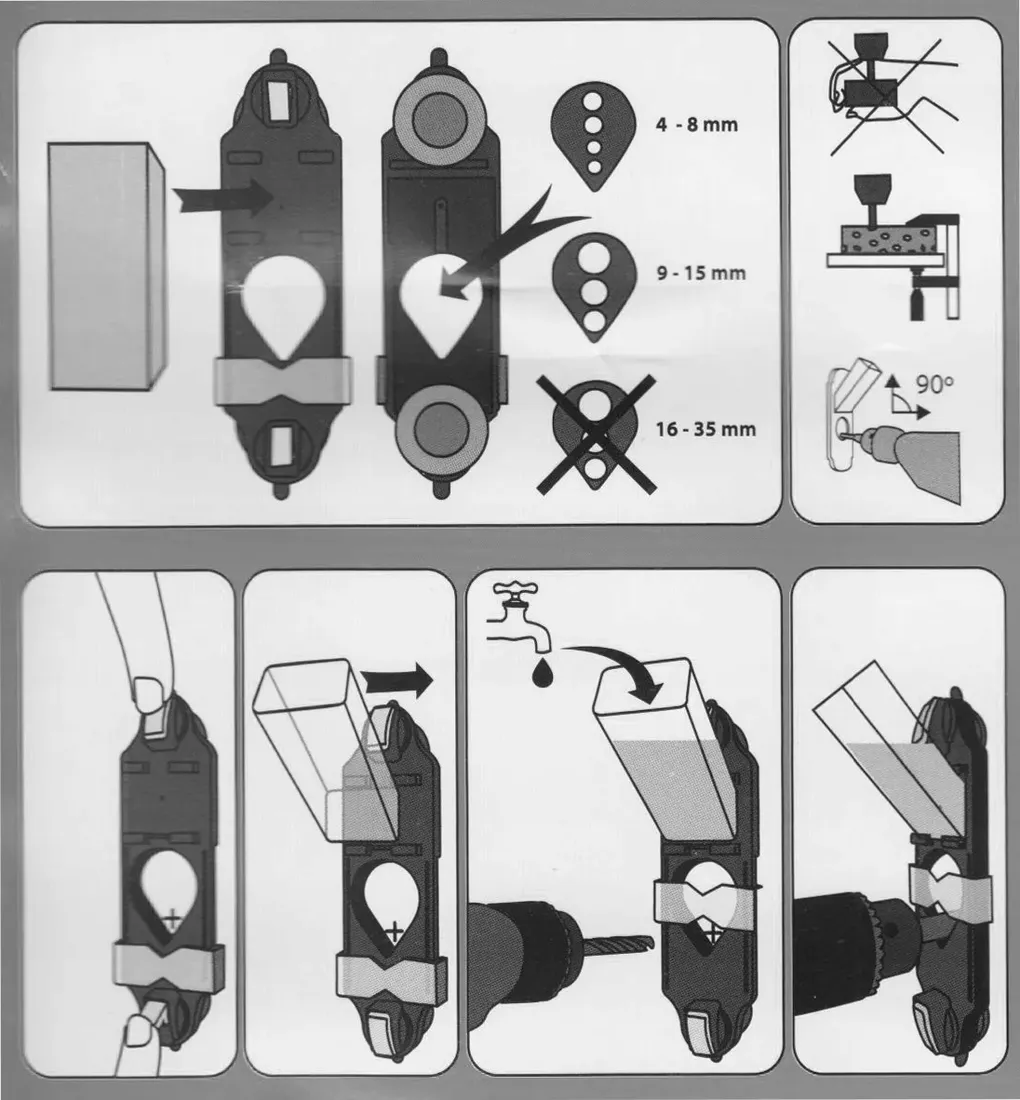 4 - 8 mm

9 - 15 mm

16 - 35 mm

90°