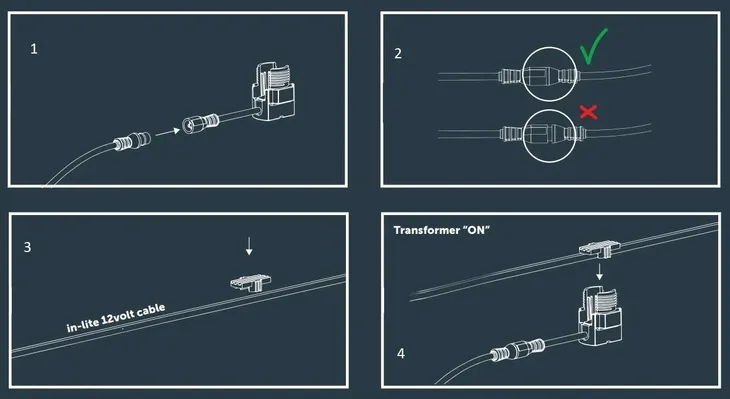 1

2

3

in-lite 12volt cable

Transformer "ON"

4