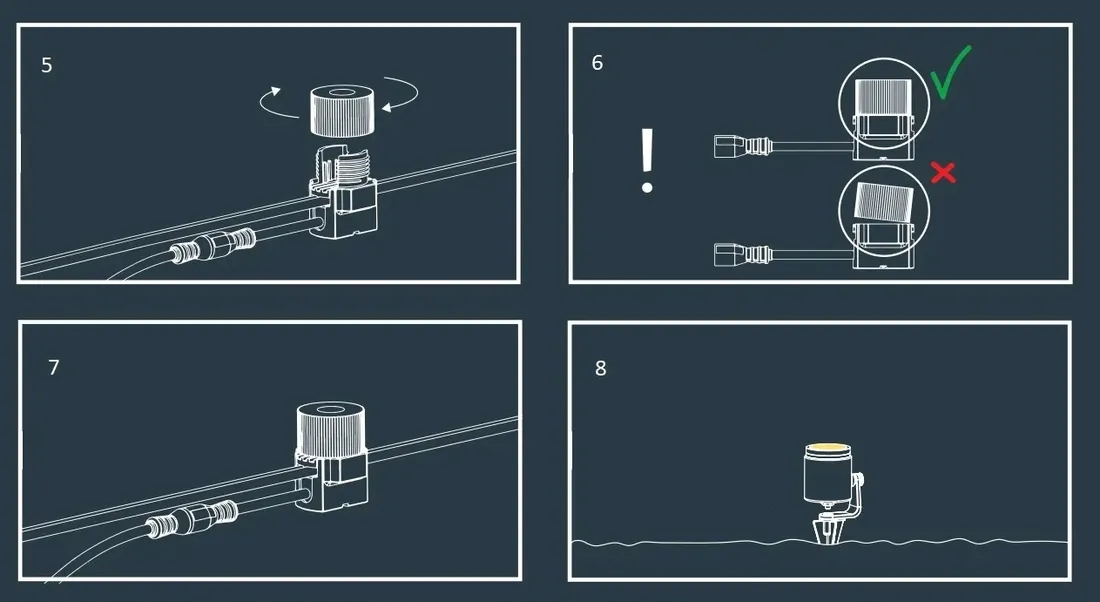 5

6

!

7

8