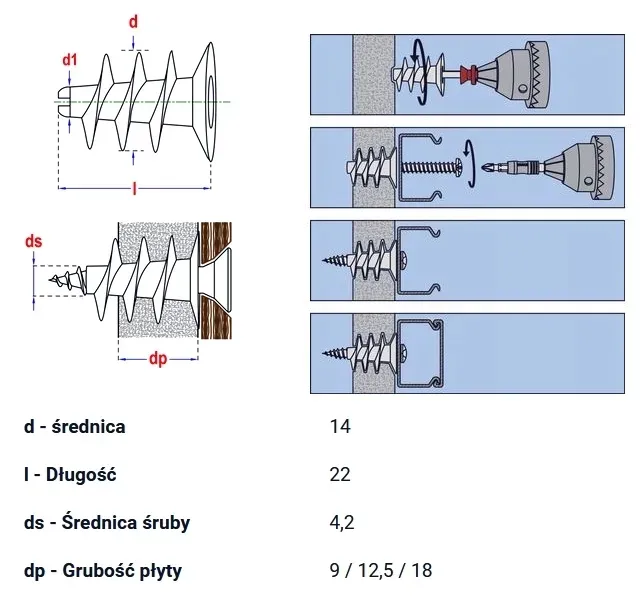 d
d1
l
ds
dp

| | |
|---|---|
| d - średnica | 14 |
| l - Długość | 22 |
| ds - Średnica śruby | 4,2 |
| dp - Grubość płyty | 9 / 12,5 / 18 |