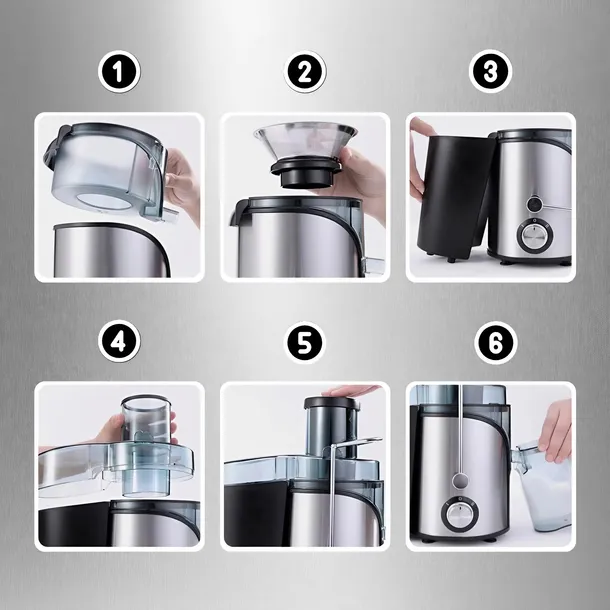 1

2

3

4

5

6