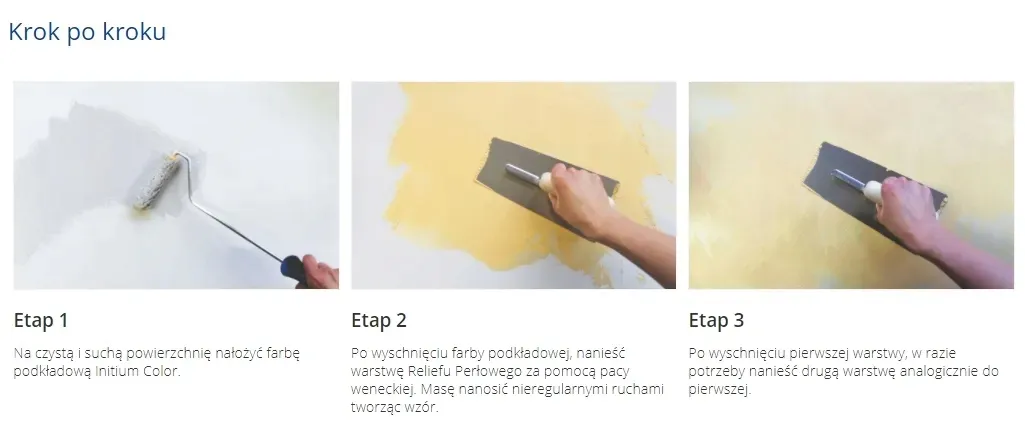 Krok po kroku

Etap 1

Na czystą i suchą powierzchnię nałożyć farbę podkładową Initium Color.

Etap 2

Po wyschnięciu farby podkładowej, nanieść warstwę Reliefu Perłowego za pomocą pacy weneckiej. Masę nanosić nieregularnymi ruchami tworząc wzór.

Etap 3

Po wyschnięciu pierwszej warstwy, w razie potrzeby nanieść drugą warstwę analogicznie do pierwszej.