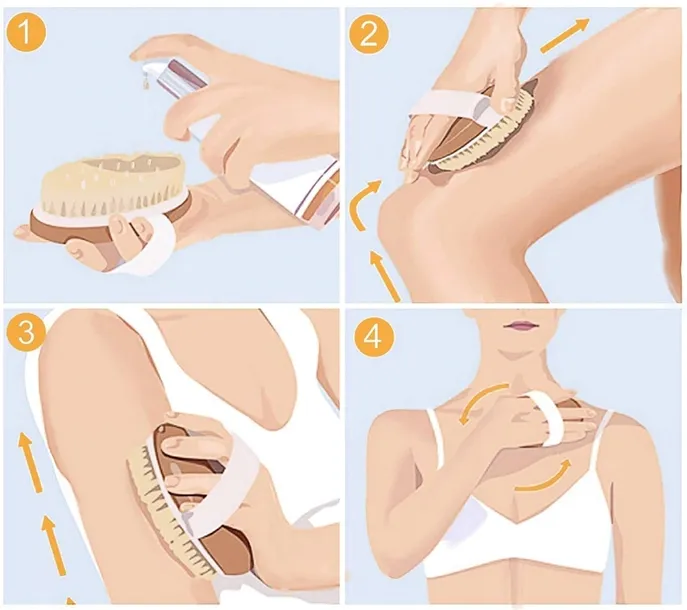 1

2

3

4