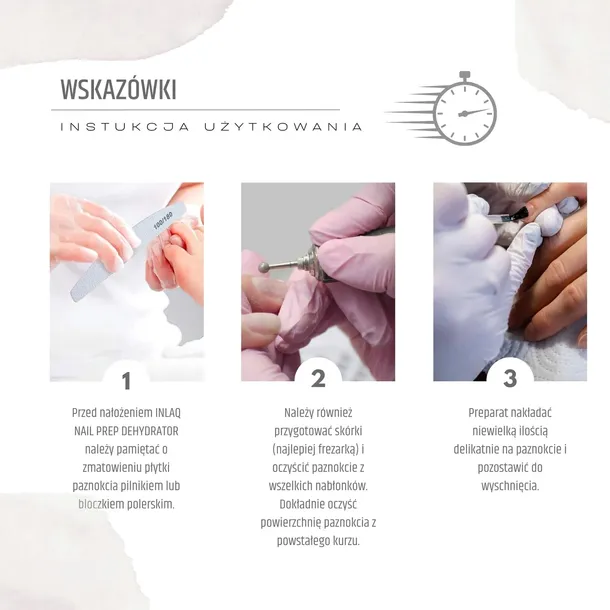 WSKAZÓWKI

INSTUKCJA UŻYTKOWANIA

100/180

1

Przed nałożeniem INLAQ NAIL PREP DEHYDRATOR należy pamiętać o zmatowieniu płytki paznokcia pilnikiem lub bloczkiem polerskim.

2

Należy również przygotować skórki (najlepiej frezarką) i oczyścić paznokcie z wszelkich nabłonków. Dokładnie oczyść powierzchnię paznokcia z powstałego kurzu.

3

Preparat nakładać niewielką ilością delikatnie na paznokcie i pozostawić do wyschnięcia.