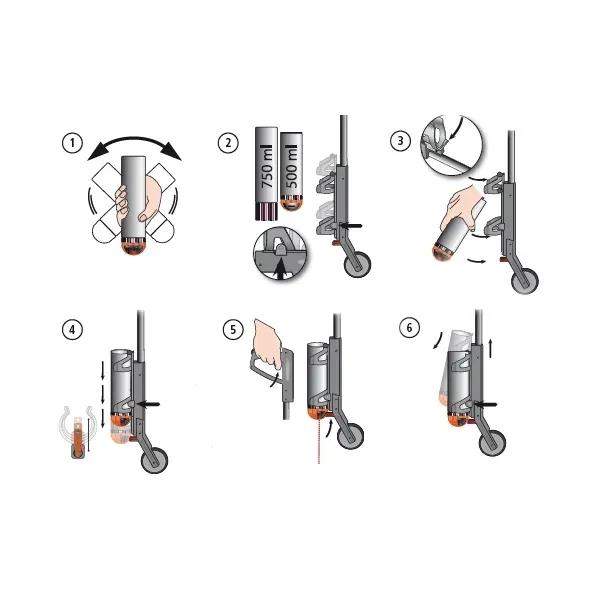 1

2

750 ml

500 ml

3

4

5

6