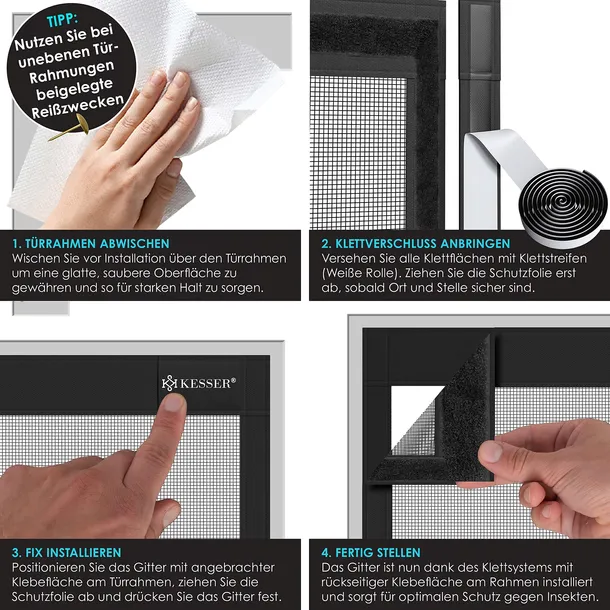 TIPP:
Nutzen Sie bei unebenen Tür-Rahmungen beigelegte Reißzwecken

1. TÜRRAHMEN ABWISCHEN
Wischen Sie vor Installation über den Türrahmen um eine glatte, saubere Oberfläche zu gewähren und so für starken Halt zu sorgen.

2. KLETTVERSCHLUSS ANBRINGEN
Versehen Sie alle Klettflächen mit Klettstreifen (Weiße Rolle). Ziehen Sie die Schutzfolie erst ab, sobald Ort und Stelle sicher sind.

KESSER®

3. FIX INSTALLIEREN
Positionieren Sie das Gitter mit angebrachter Klebefläche am Türrahmen, ziehen Sie die Schutzfolie ab und drücken Sie das Gitter fest.

4. FERTIG STELLEN
Das Gitter ist nun dank des Klettsystems mit rückseitiger Klebefläche am Rahmen installiert und sorgt für optimalen Schutz gegen Insekten.