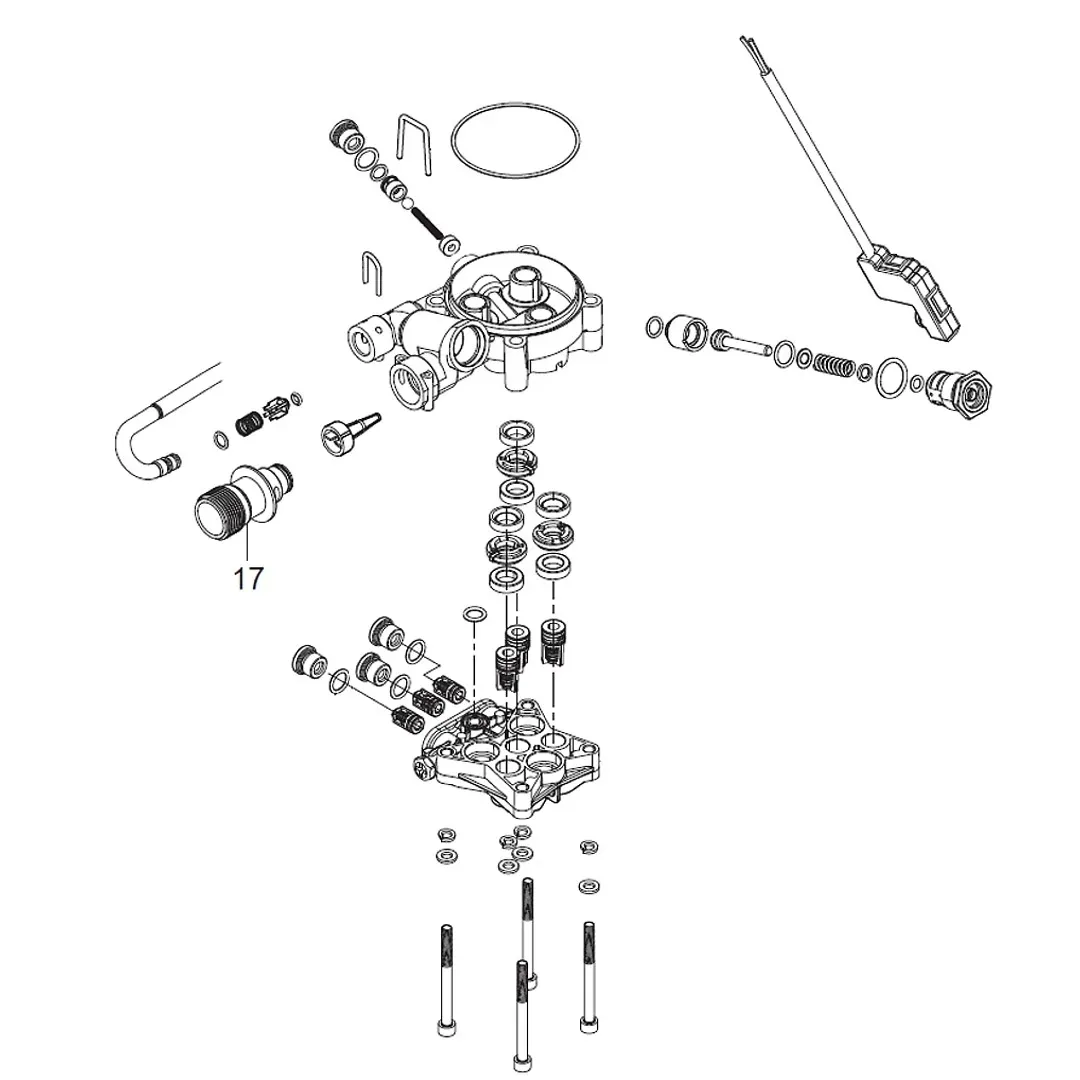 17