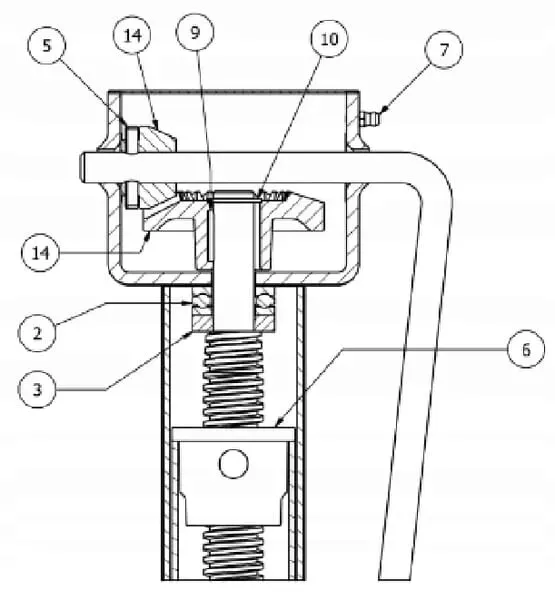 5
14
9
10
7
14
2
3
6