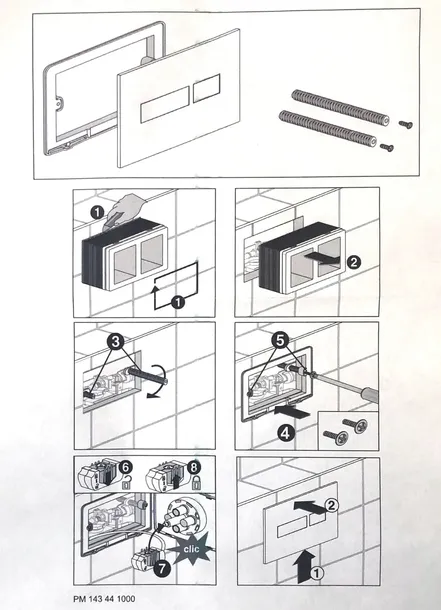 1
1
2
3
5
4
6
8
clic
7
2
1
PM 143 44 1000